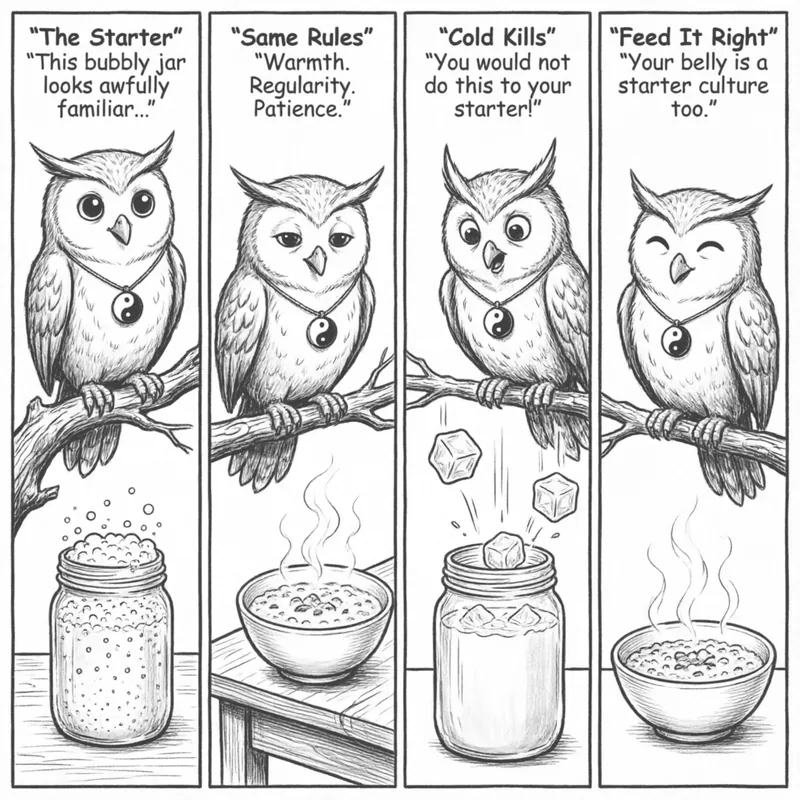 "The Starter"
"This bubbly jar looks awfully familiar..."

"Same Rules"
"Warmth. Regularity. Patience."

"Cold Kills"
"You would not do this to your starter!"

"Feed It Right"
"Your belly is a starter culture too."